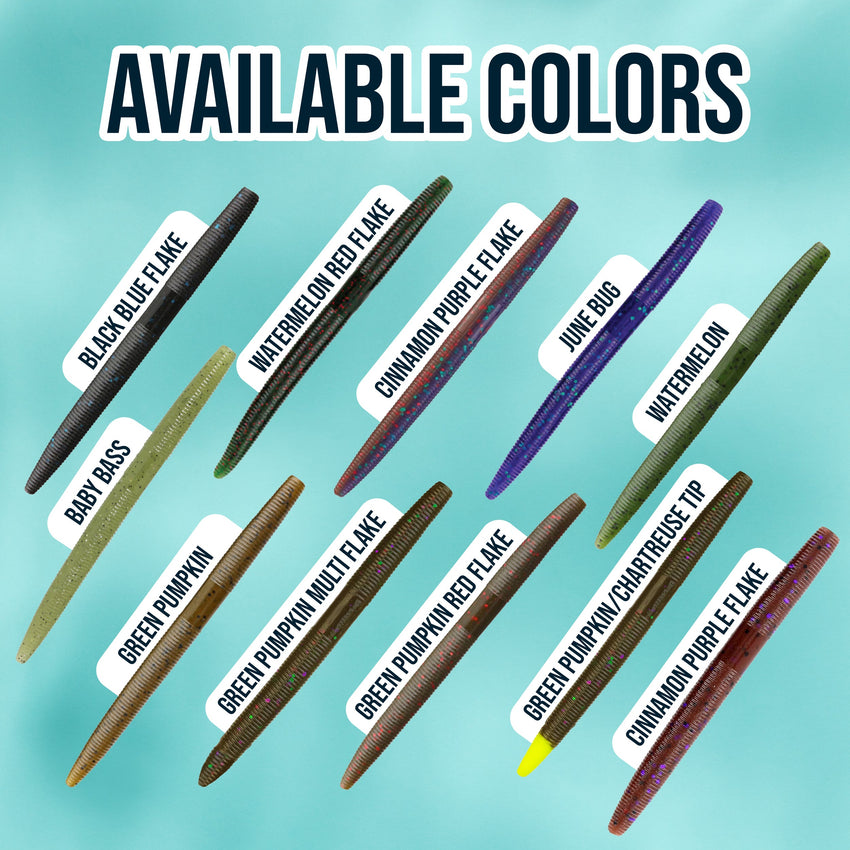 AVAILABLE COLORS

BLACK BLUE FLAKE

WATERMELON RED FLAKE

CINNAMON PURPLE FLAKE

JUNE BUG

WATERMELON

BABY BASS

GREEN PUMPKIN

GREEN PUMPKIN MULTI FLAKE

GREEN PUMPKIN RED FLAKE

GREEN PUMPKIN/CHARTREUSE TIP

CINNAMON PURPLE FLAKE