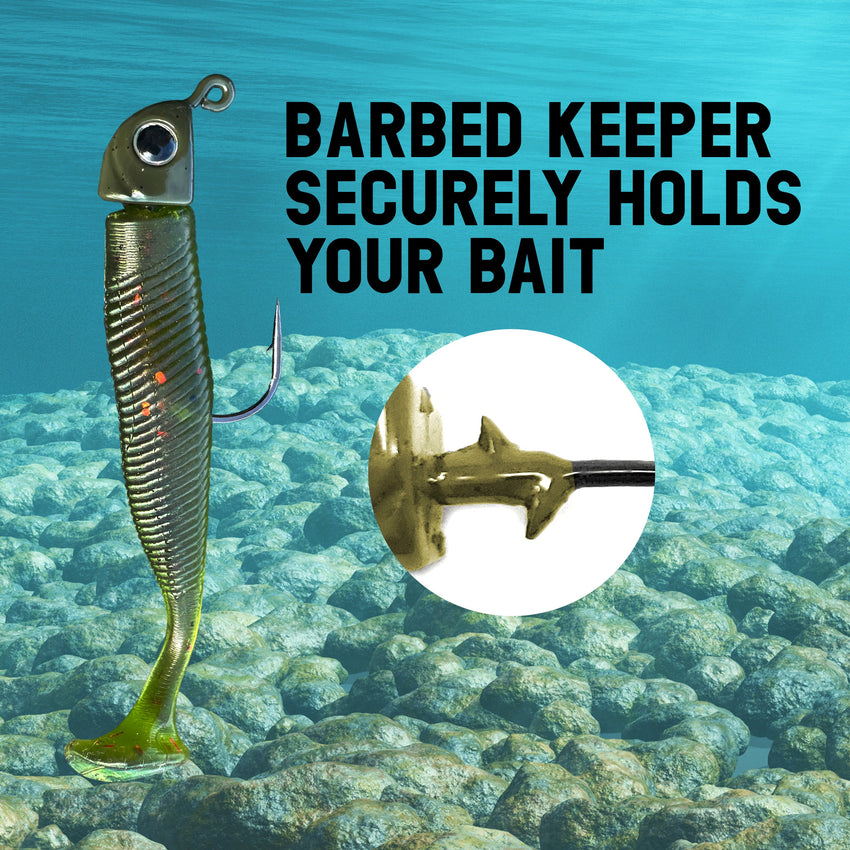 BARBED KEEPER SECURELY HOLDS YOUR BAIT