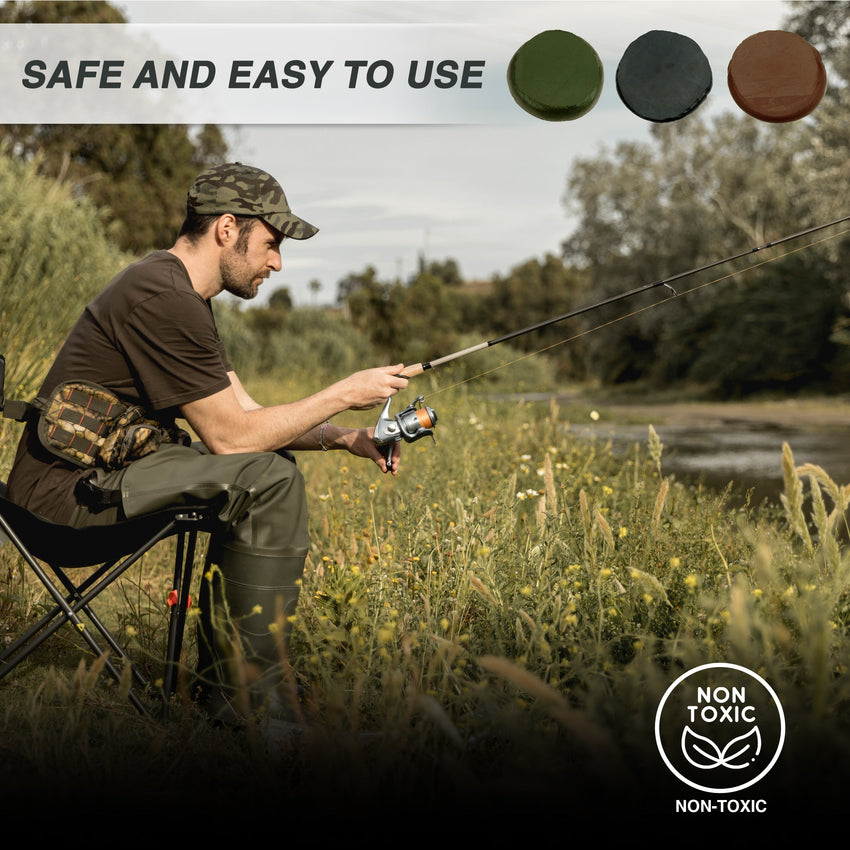 SAFE AND EASY TO USE

NON TOXIC

NON-TOXIC