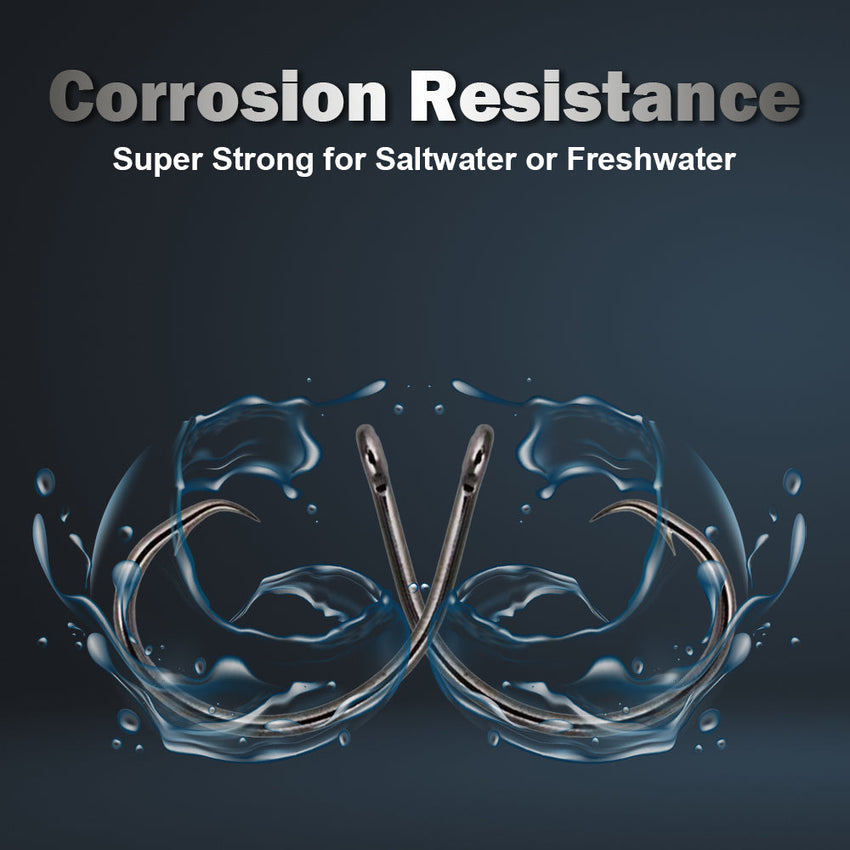 Corrosion Resistance

Super Strong for Saltwater or Freshwater